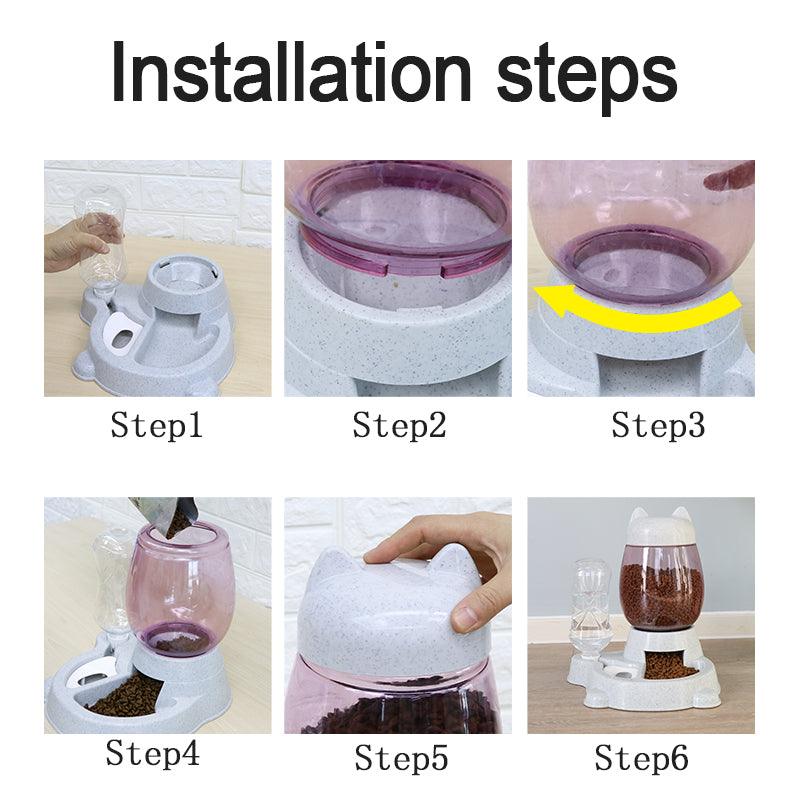 Installation steps

Step1

Step2

Step3

Step4

Step5

Step6